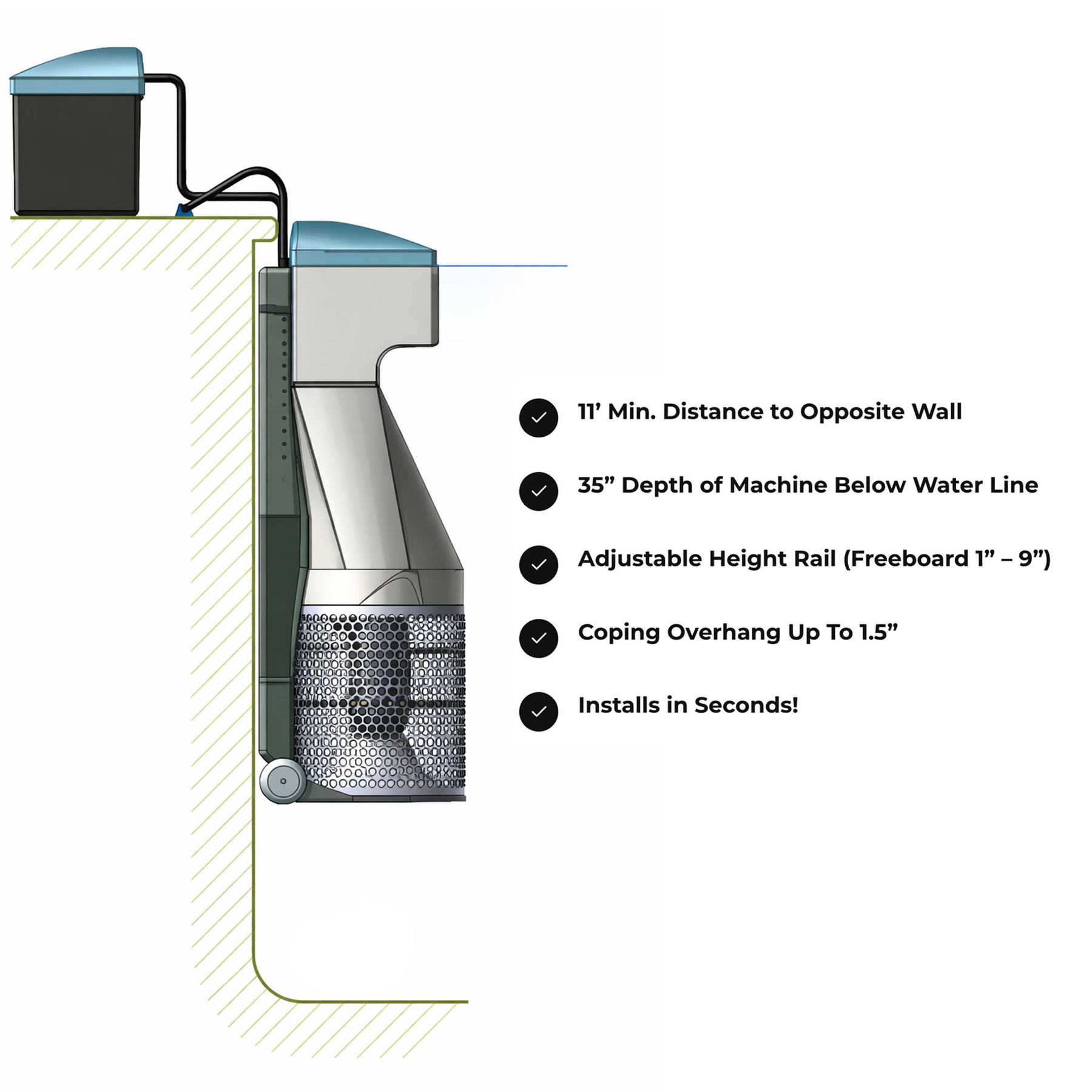 11’ Min. Distance to Opposite Wall

35” Depth of Machine Below Water Line

Adjustable Height Rail (Freeboard 1” – 9”)

Coping Overhang Up To 1.5”

Installs in Seconds!